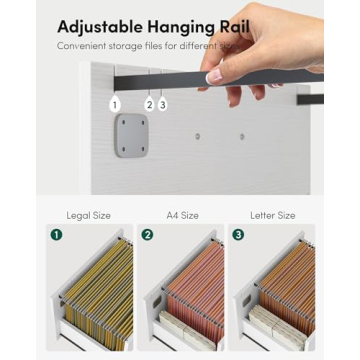 Adjustable Hanging Rail

Convenient storage files for different sizes

1 2 3

Legal Size

A4 Size

Letter Size

1

2

3