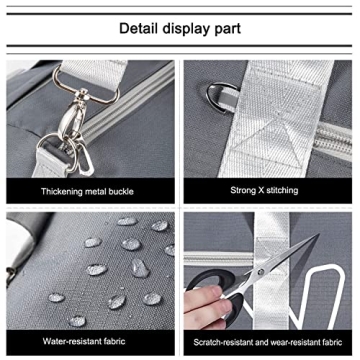 Detail display part

Thickening metal buckle

Strong X stitching

Water-resistant fabric

Scratch-resistant and wear-resistant fabric