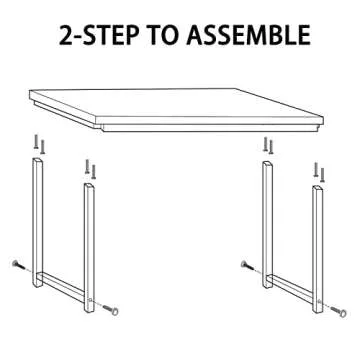 2-STEP TO ASSEMBLE