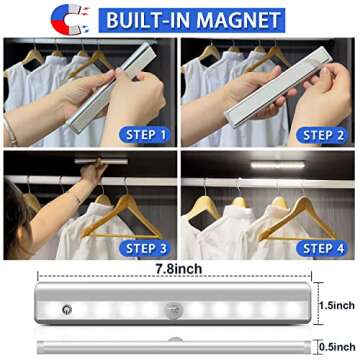 BUILT-IN MAGNET

STEP 1

STEP 2

STEP 3

STEP 4

7.8inch

1.5inch

0.5inch