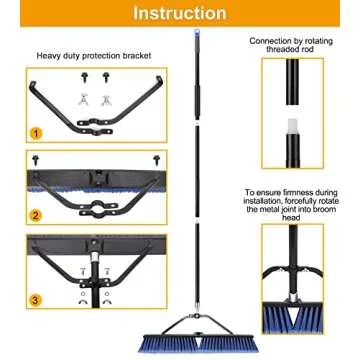 Instruction

Heavy duty protection bracket

1

2

3

Connection by rotating threaded rod

To ensure firmness during installation, forcefully rotate the metal joint into broom head