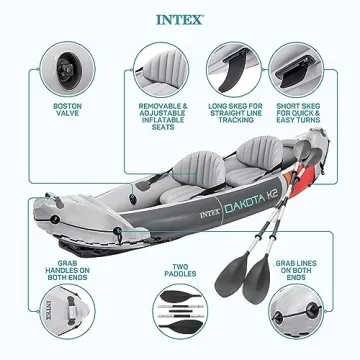 INTEX

BOSTON VALVE

REMOVABLE & ADJUSTABLE INFLATABLE SEATS

LONG SKEG FOR STRAIGHT LINE TRACKING

SHORT SKEG FOR QUICK & EASY TURNS

INTEX DAKOTA K2

GRAB HANDLES ON BOTH ENDS

TWO PADDLES

GRAB LINES ON BOTH ENDS

INTEX