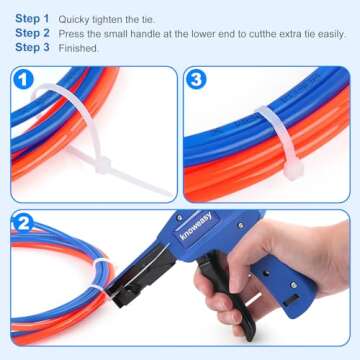 Step 1 Quicky tighten the tie.
Step 2 Press the small handle at the lower end to cutthe extra tie easily.
Step 3 Finished.

1

3

2

knoweasy