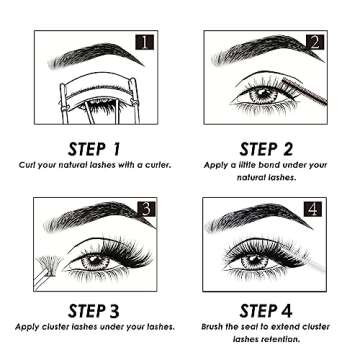 1

STEP 1
Curl your natural lashes with a curler.

2

STEP 2
Apply a little bond under your natural lashes.

3

STEP 3
Apply cluster lashes under your lashes.

4

STEP 4
Brush the seal to extend cluster lashes retention.