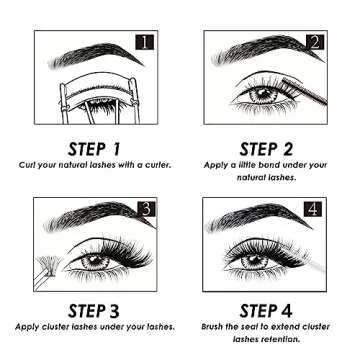 1

STEP 1
Curl your natural lashes with a curler.

2

STEP 2
Apply a little bond under your natural lashes.

3

STEP 3
Apply cluster lashes under your lashes.

4

STEP 4
Brush the seal to extend cluster lashes retention.