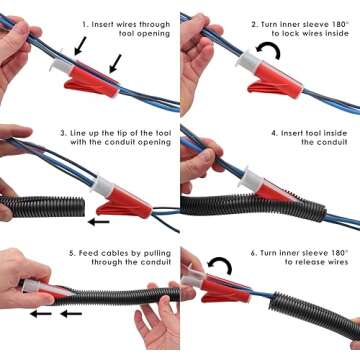 1. Insert wires through tool opening

2. Turn inner sleeve 180° to lock wires inside

3. Line up the tip of the tool with the conduit opening

4. Insert tool inside the conduit

5. Feed cables by pulling through the conduit

6. Turn inner sleeve 180° to release wires