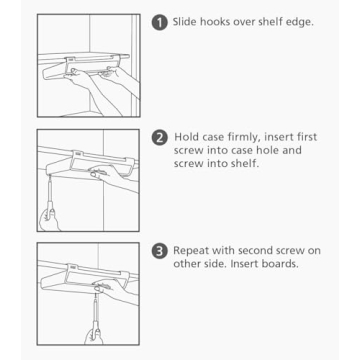 1 Slide hooks over shelf edge.

2 Hold case firmly, insert first screw into case hole and screw into shelf.

3 Repeat with second screw on other side. Insert boards.