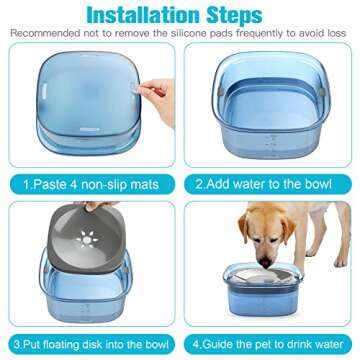 Installation Steps

Recommended not to remove the silicone pads frequently to avoid loss

1.Paste 4 non-slip mats

2.Add water to the bowl

3.Put floating disk into the bowl

4.Guide the pet to drink water