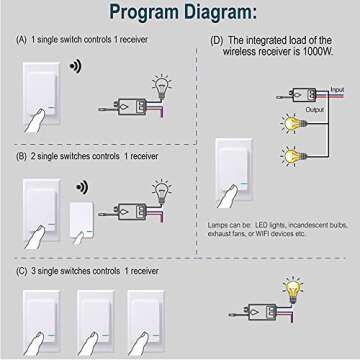 Program Diagram:

(A) 1 single switch controls 1 receiver

(B) 2 single switches controls 1 receiver

(C) 3 single switches controls 1 receiver

(D) The integrated load of the wireless receiver is 1000W.

Input

Output

Lamps can be: LED lights, incandescent bulbs, exhaust fans, or WIFI devices etc.