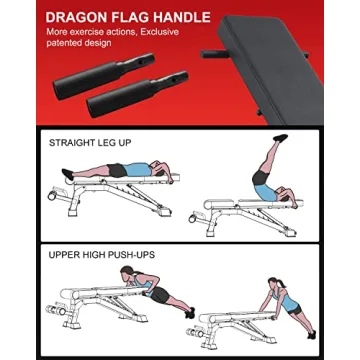 DRAGON FLAG HANDLE
More exercise actions, Exclusive patented design

STRAIGHT LEG UP

UPPER HIGH PUSH-UPS