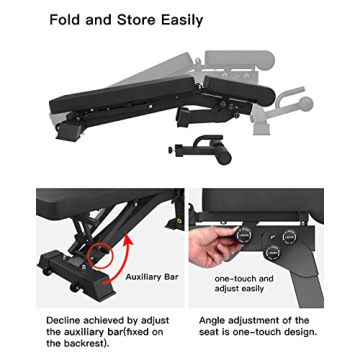 Fold and Store Easily

Auxiliary Bar

one-touch and adjust easily

Decline achieved by adjust the auxiliary bar(fixed on the backrest).

Angle adjustment of the seat is one-touch design.