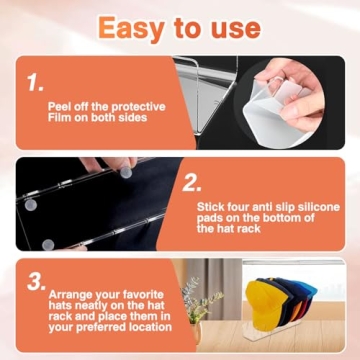 Easy to use

1.

Peel off the protective Film on both sides

2.

Stick four anti slip silicone pads on the bottom of the hat rack

3.

Arrange your favorite hats neatly on the hat rack and place them in your preferred location