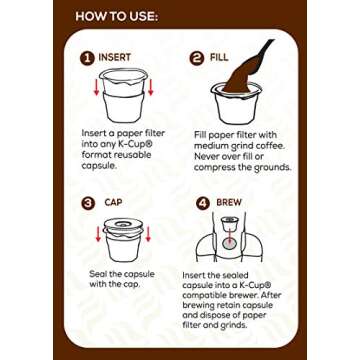 HOW TO USE:

1 INSERT

Insert a paper filter into any K-Cup® format reusable capsule.

2 FILL

Fill paper filter with medium grind coffee. Never over fill or compress the grounds.

3 CAP

Seal the capsule with the cap.

4 BREW

Insert the sealed capsule into a K-Cup® compatible brewer. After brewing retain capsule and dispose of paper filter and grinds.