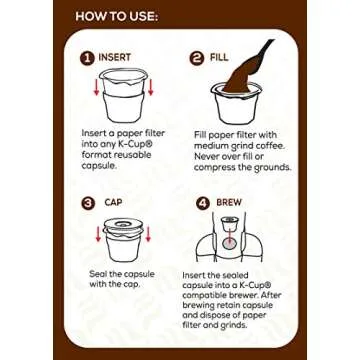 HOW TO USE:

1 INSERT

Insert a paper filter into any K-Cup® format reusable capsule.

2 FILL

Fill paper filter with medium grind coffee. Never over fill or compress the grounds.

3 CAP

Seal the capsule with the cap.

4 BREW

Insert the sealed capsule into a K-Cup® compatible brewer. After brewing retain capsule and dispose of paper filter and grinds.