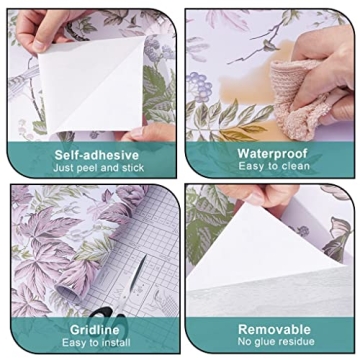 Self-adhesive
Just peel and stick

Waterproof
Easy to clean

Gridline
Easy to install

Removable
No glue residue