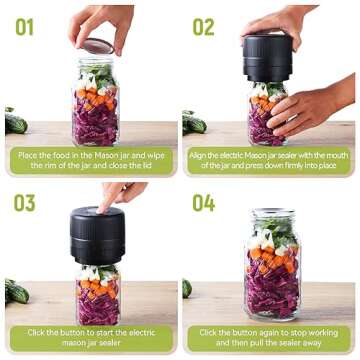 01

Place the food in the Mason jar and wipe the rim of the jar and close the lid

02

Align the electric Mason jar sealer with the mouth of the jar and press down firmly into place

03

Click the button to start the electric mason jar sealer

04

Click the button again to stop working and then pull the sealer away