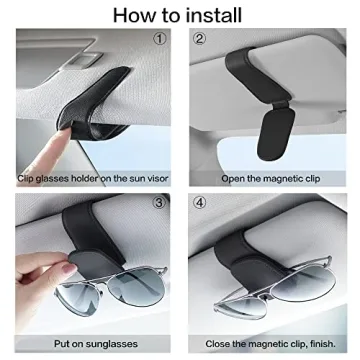 How to install

①

Clip glasses holder on the sun visor

②

Open the magnetic clip

③

Put on sunglasses

④

Close the magnetic clip, finish.