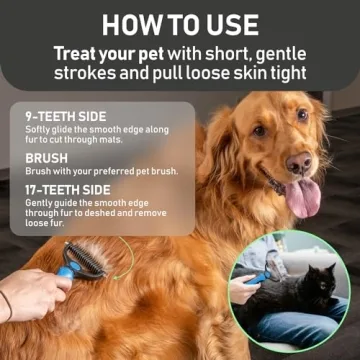 HOW TO USE

Treat your pet with short, gentle strokes and pull loose skin tight

9-TEETH SIDE
Softly glide the smooth edge along fur to cut through mats.

BRUSH
Brush with your preferred pet brush.

17-TEETH SIDE
Gently guide the smooth edge through fur to deshed and remove loose fur.