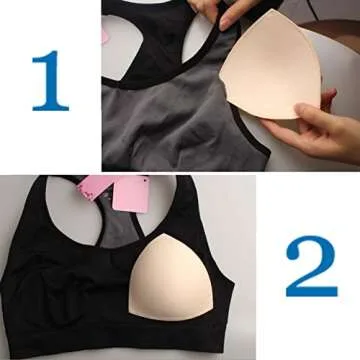 1

2