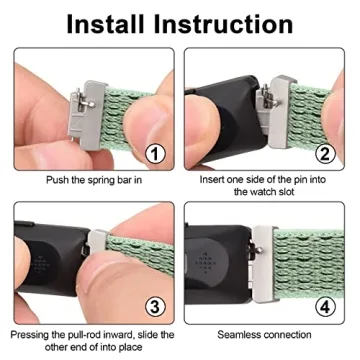 Install Instruction

1

Push the spring bar in

2

Insert one side of the pin into the watch slot

3

Pressing the pull-rod inward, slide the other end of into place

4

Seamless connection