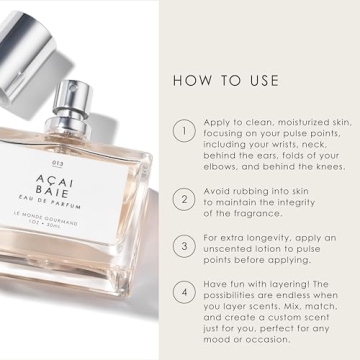 013

AÇAI BAIE

EAU DE PARFUM

LE MONDE GOURMAND
1OZ • 30ML

HOW TO USE

1 Apply to clean, moisturized skin, focusing on your pulse points, including your wrists, neck, behind the ears, folds of your elbows, and behind the knees.

2 Avoid rubbing into skin to maintain the integrity of the fragrance.

3 For extra longevity, apply an unscented lotion to pulse points before applying.

4 Have fun with layering! The possibilities are endless when you layer scents. Mix, match, and create a custom scent just for you, perfect for any mood or occasion.