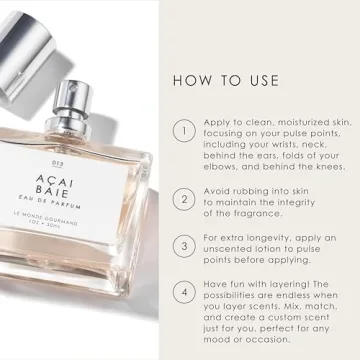 013

AÇAI BAIE
EAU DE PARFUM

LE MONDE GOURMAND
1OZ • 30ML

HOW TO USE

1 Apply to clean, moisturized skin, focusing on your pulse points, including your wrists, neck, behind the ears, folds of your elbows, and behind the knees.

2 Avoid rubbing into skin to maintain the integrity of the fragrance.

3 For extra longevity, apply an unscented lotion to pulse points before applying.

4 Have fun with layering! The possibilities are endless when you layer scents. Mix, match, and create a custom scent just for you, perfect for any mood or occasion.