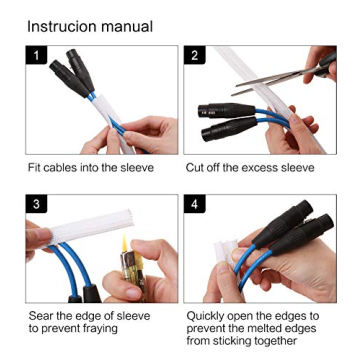 Instrucion manual

1

Fit cables into the sleeve

2

Cut off the excess sleeve

3

Sear the edge of sleeve to prevent fraying

4

Quickly open the edges to prevent the melted edges from sticking together