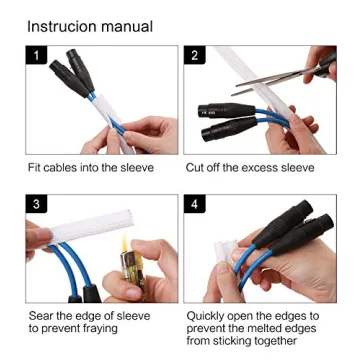 Instrucion manual

1

Fit cables into the sleeve

2

Cut off the excess sleeve

3

Sear the edge of sleeve to prevent fraying

4

Quickly open the edges to prevent the melted edges from sticking together