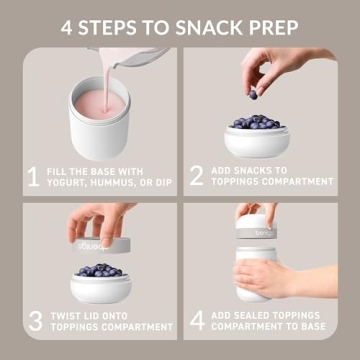 4 STEPS TO SNACK PREP

1 FILL THE BASE WITH YOGURT, HUMMUS, OR DIP

2 ADD SNACKS TO TOPPINGS COMPARTMENT

bentgo

3 TWIST LID ONTO TOPPINGS COMPARTMENT

bentgo

4 ADD SEALED TOPPINGS COMPARTMENT TO BASE