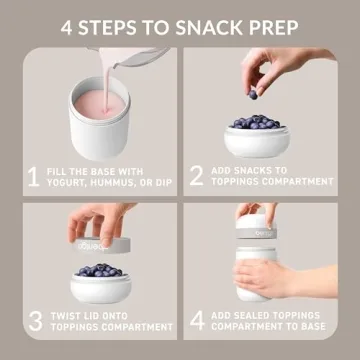 4 STEPS TO SNACK PREP

1 FILL THE BASE WITH YOGURT, HUMMUS, OR DIP

2 ADD SNACKS TO TOPPINGS COMPARTMENT

bentgo

3 TWIST LID ONTO TOPPINGS COMPARTMENT

bentgo

4 ADD SEALED TOPPINGS COMPARTMENT TO BASE