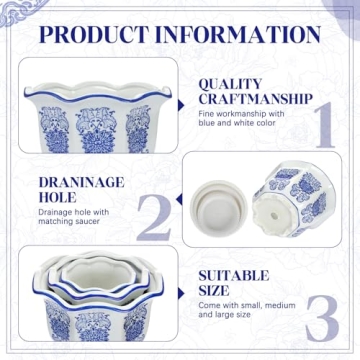 PRODUCT INFORMATION

QUALITY CRAFTMANSHIP
Fine workmanship with blue and white color
1

DRANINAGE HOLE
Drainage hole with matching saucer
2

SUITABLE SIZE
Come with small, medium and large size
3