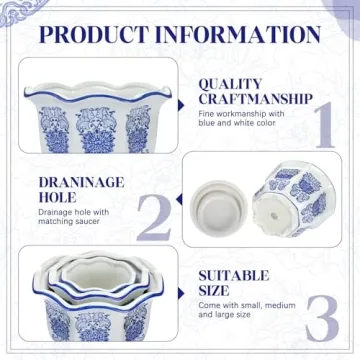 PRODUCT INFORMATION

QUALITY CRAFTMANSHIP

Fine workmanship with blue and white color

1

DRANINAGE HOLE

Drainage hole with matching saucer

2

SUITABLE SIZE

Come with small, medium and large size

3