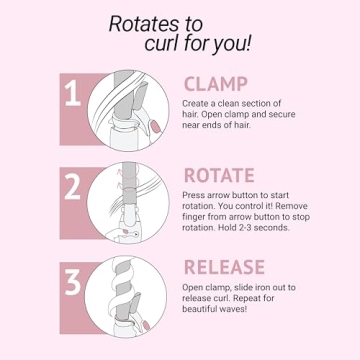 Rotates to curl for you!

1

CLAMP

Create a clean section of hair. Open clamp and secure near ends of hair.

2

ROTATE

Press arrow button to start rotation. You control it! Remove finger from arrow button to stop rotation. Hold 2-3 seconds.

3

RELEASE

Open clamp, slide iron out to release curl. Repeat for beautiful waves!