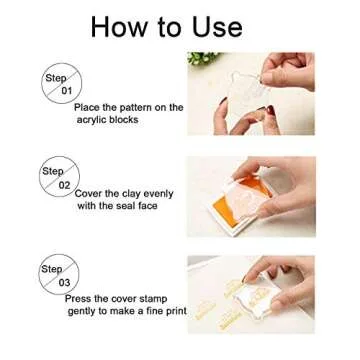 How to Use

Step 01

Place the pattern on the acrylic blocks

Step 02

Cover the clay evenly with the seal face

Step 03

Press the cover stamp gently to make a fine print