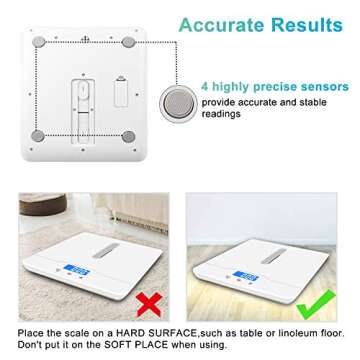 Accurate Results

4 highly precise sensors
provide accurate and stable readings

Place the scale on a HARD SURFACE,such as table or linoleum floor. Don't put it on the SOFT PLACE when using.