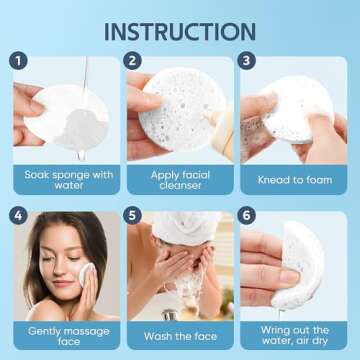 INSTRUCTION

1
Soak sponge with water

2
Apply facial cleanser

3
Knead to foam

4
Gently massage face

5
Wash the face

6
Wring out the water, air dry