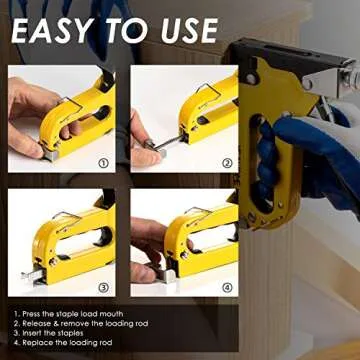 EASY TO USE

①

②

③

④

1. Press the staple load mouth
2. Release & remove the loading rod
3. Insert the staples
4. Replace the loading rod