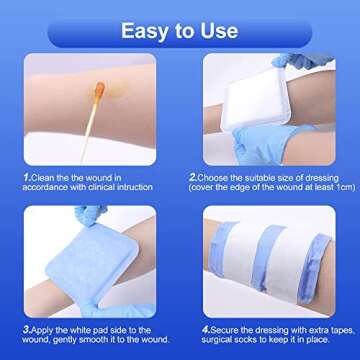 Easy to Use

1.Clean the the wound in accordance with clinical intruction

2.Choose the suitable size of dressing (cover the edge of the wound at least 1cm)

3.Apply the white pad side to the wound, gently smooth it to the wound.

4.Secure the dressing with extra tapes, surgical socks to keep it in place.