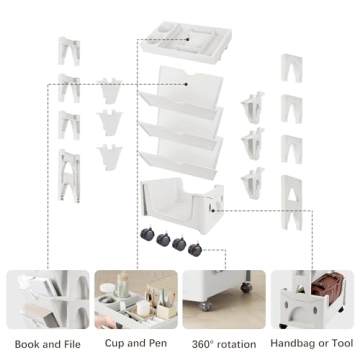 Book and File

Cup and Pen

360° rotation

Handbag or Tool