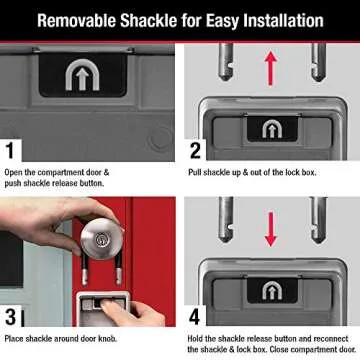 Removable Shackle for Easy Installation

1

Open the compartment door & push shackle release button.

2

Pull shackle up & out of the lock box.

3

Place shackle around door knob.

4

Hold the shackle release button and reconnect the shackle & lock box. Close compartment door.