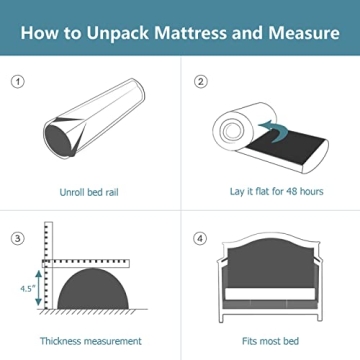 How to Unpack Mattress and Measure

①

Unroll bed rail

②

Lay it flat for 48 hours

③

4.5"

Thickness measurement

④

Fits most bed