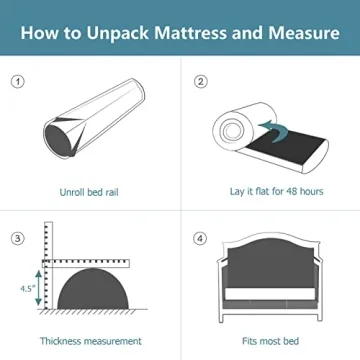 How to Unpack Mattress and Measure

①

Unroll bed rail

②

Lay it flat for 48 hours

③

4.5"

Thickness measurement

④

Fits most bed