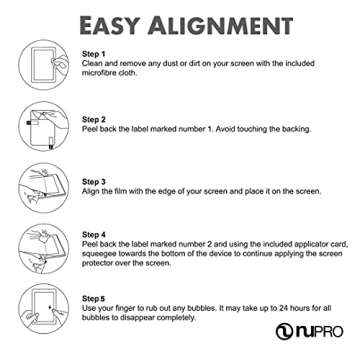 EASY ALIGNMENT

Step 1
Clean and remove any dust or dirt on your screen with the included microfibre cloth.

Step 2
Peel back the label marked number 1. Avoid touching the backing.

Step 3
Align the film with the edge of your screen and place it on the screen.

Step 4
Peel back the label marked number 2 and using the included applicator card, squeegee towards the bottom of the device to continue applying the screen protector over the screen.

Step 5
Use your finger to rub out any bubbles. It may take up to 24 hours for all bubbles to disappear completely.

nuPRO