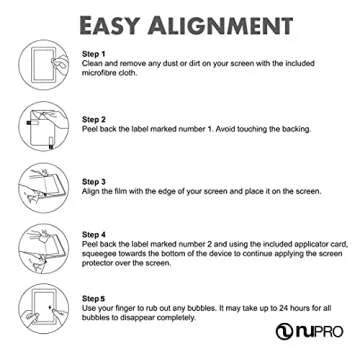 EASY ALIGNMENT

Step 1
Clean and remove any dust or dirt on your screen with the included microfibre cloth.

Step 2
Peel back the label marked number 1. Avoid touching the backing.

Step 3
Align the film with the edge of your screen and place it on the screen.

Step 4
Peel back the label marked number 2 and using the included applicator card, squeegee towards the bottom of the device to continue applying the screen protector over the screen.

Step 5
Use your finger to rub out any bubbles. It may take up to 24 hours for all bubbles to disappear completely.

nuPRO