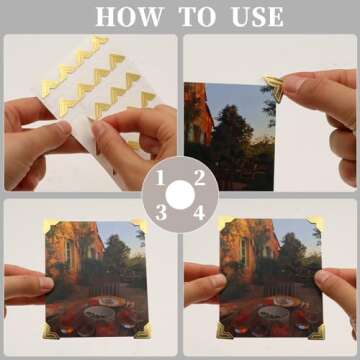 HOW TO USE

1 2
3 4