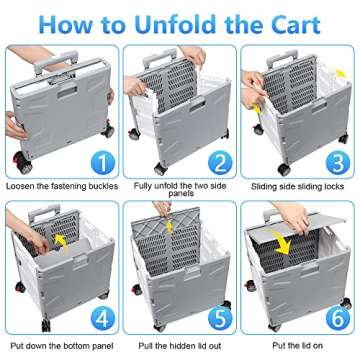 How to Unfold the Cart

1

Loosen the fastening buckles

2

Fully unfold the two side panels

3

Sliding side sliding locks

4

Put down the bottom panel

5

Pull the hidden lid out

6

Put the lid on