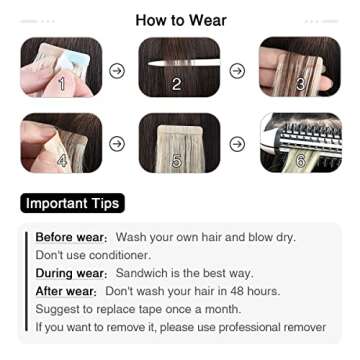 How to Wear

1

2

3

4

5

6

Important Tips

Before wear: Wash your own hair and blow dry. Don't use conditioner.
During wear: Sandwich is the best way.
After wear: Don't wash your hair in 48 hours. Suggest to replace tape once a month. If you want to remove it, please use professional remover