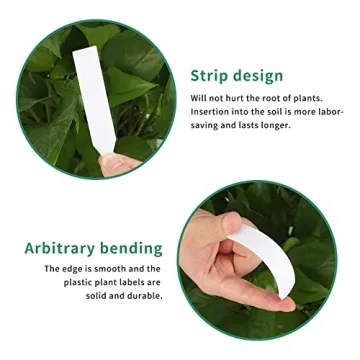 Strip design

Will not hurt the root of plants. Insertion into the soil is more labor-saving and lasts longer.

Arbitrary bending

The edge is smooth and the plastic plant labels are solid and durable.