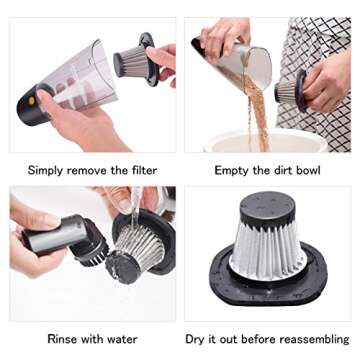 Simply remove the filter

Empty the dirt bowl

Rinse with water

Dry it out before reassembling