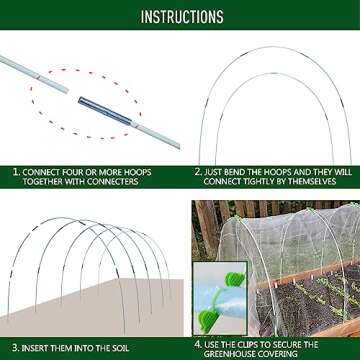 INSTRUCTIONS

1. CONNECT FOUR OR MORE HOOPS TOGETHER WITH CONNECTERS

2. JUST BEND THE HOOPS AND THEY WILL CONNECT TIGHTLY BY THEMSELVES

3. INSERT THEM INTO THE SOIL

4. USE THE CLIPS TO SECURE THE GREENHOUSE COVERING